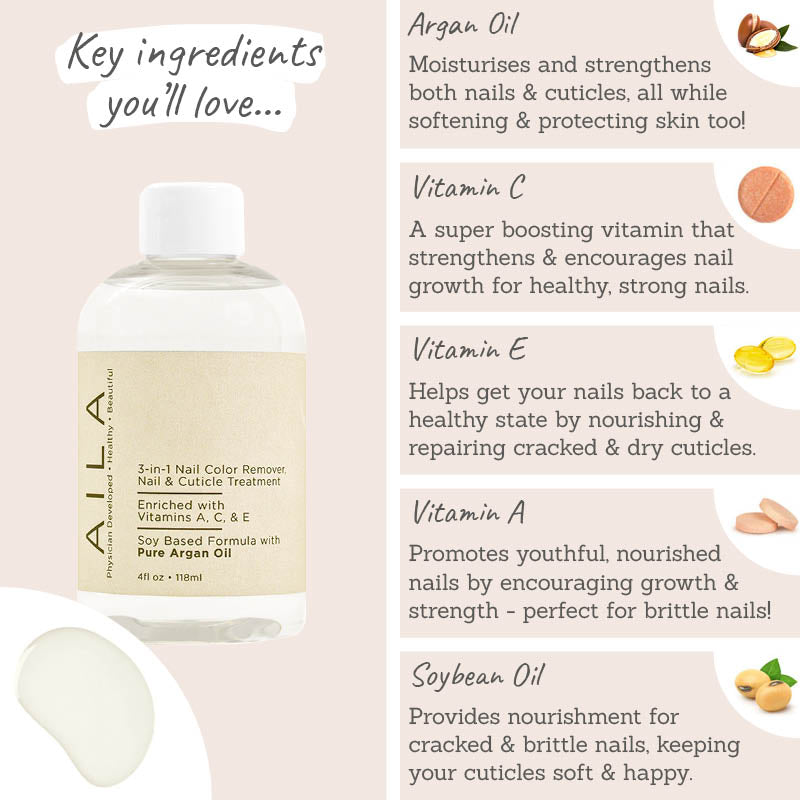 Key ingredients you'll love...

AILA
Physician Developed • Healthy • Beautiful

3-in-1 Nail Color Remover, Nail & Cuticle Treatment

Enriched with Vitamins A, C, & E

Soy Based Formula with Pure Argan Oil

4fl oz • 118ml

Argan Oil
Moisturises and strengthens both nails & cuticles, all while softening & protecting skin too!

Vitamin C
A super boosting vitamin that strengthens & encourages nail growth for healthy, strong nails.

Vitamin E
Helps get your nails back to a healthy state by nourishing & repairing cracked & dry cuticles.

Vitamin A
Promotes youthful, nourished nails by encouraging growth & strength - perfect for brittle nails!

Soybean Oil
Provides nourishment for cracked & brittle nails, keeping your cuticles soft & happy.